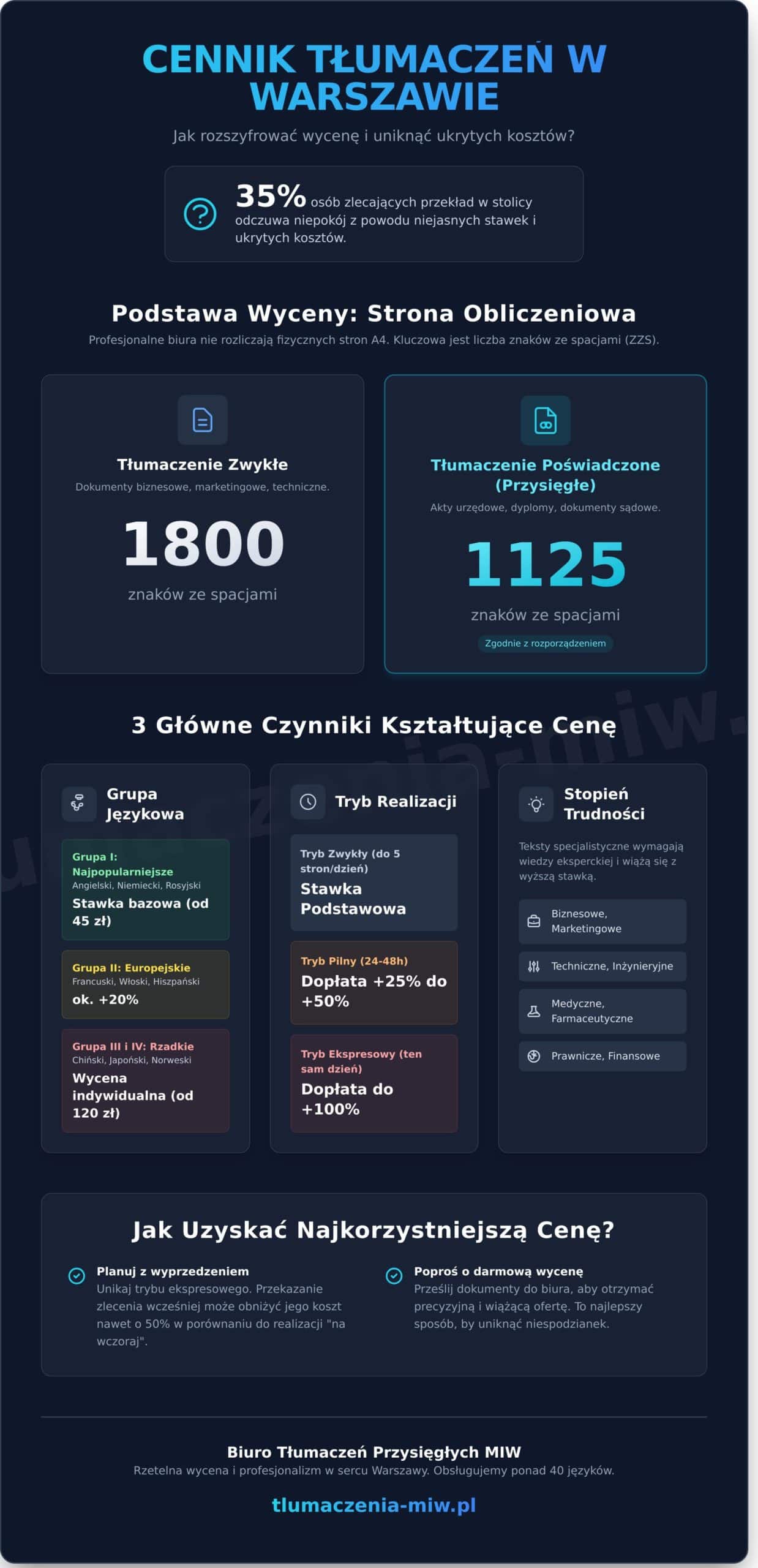 CENNIK TŁUMACZEŃ W WARSZAWIE

Jak rozszyfrować wycenę i uniknąć ukrytych kosztów?

35% osób zlecających przekład w stolicy odczuwa niepokój z powodu niejasnych stawek i ukrytych kosztów.

Podstawa Wyceny: Strona Obliczeniowa

Profesjonalne biura nie rozliczają fizycznych stron A4. Kluczowa jest liczba znaków ze spacjami (ZZS).

Tłumaczenie Zwykłe

Dokumenty biznesowe, marketingowe, techniczne.

1800

znaków ze spacjami

Tłumaczenie Poświadczone (Przysięgłe)

Akty urzędowe, dyplomy, dokumenty sądowe.

1125

znaków ze spacjami

Zgodnie z rozporządzeniem

3 Główne Czynniki Kształtujące Cenę

Grupa Językowa

Grupa I: Najpopularniejsze
Angielski, Niemiecki, Rosyjski
Stawka bazowa (od 45 zł)

Grupa II: Europejskie
Francuski, Włoski, Hiszpański
ok. +20%

Grupa III i IV: Rzadkie
Chiński, Japoński, Norweski
Wycena indywidualna (od 120 zł)

Tryb Realizacji

Tryb Zwykły (do 5 stron/dzień)
Stawka Podstawowa

Tryb Pilny (24-48h)
Dopłata +25% do +50%

Tryb Ekspresowy (ten sam dzień)
Dopłata do +100%

Stopień Trudności

Teksty specjalistyczne wymagają wiedzy eksperckiej i wiążą się z wyższą stawką.

Biznesowe, Marketingowe

Techniczne, Inżynieryjne

Medyczne, Farmaceutyczne

Prawnicze, Finansowe

Jak Uzyskać Najkorzystniejszą Cenę?

Planuj z wyprzedzeniem
Unikaj trybu ekspresowego. Przekazanie zlecenia wcześniej może obniżyć jego koszt nawet o 50% w porównaniu do realizacji "na wczoraj".

Poproś o darmową wycenę
Prześlij dokumenty do biura, aby otrzymać precyzyjną i wiążącą ofertę. To najlepszy sposób, by uniknąć niespodzianek.

Biuro Tłumaczeń Przysięgłych MIW
Rzetelna wycena i profesjonalizm w sercu Warszawy. Obsługujemy ponad 40 języków.

tlumaczenia-miw.pl